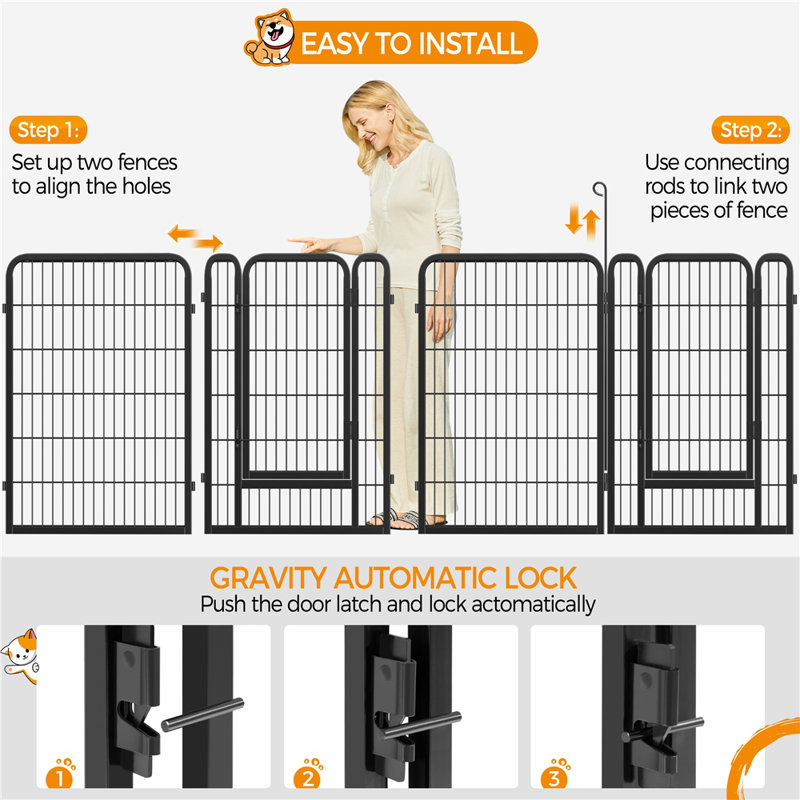 EASY TO INSTALL

Step 1:
Set up two fences to align the holes

Step 2:
Use connecting rods to link two pieces of fence

GRAVITY AUTOMATIC LOCK
Push the door latch and lock actomatically

1

2

3